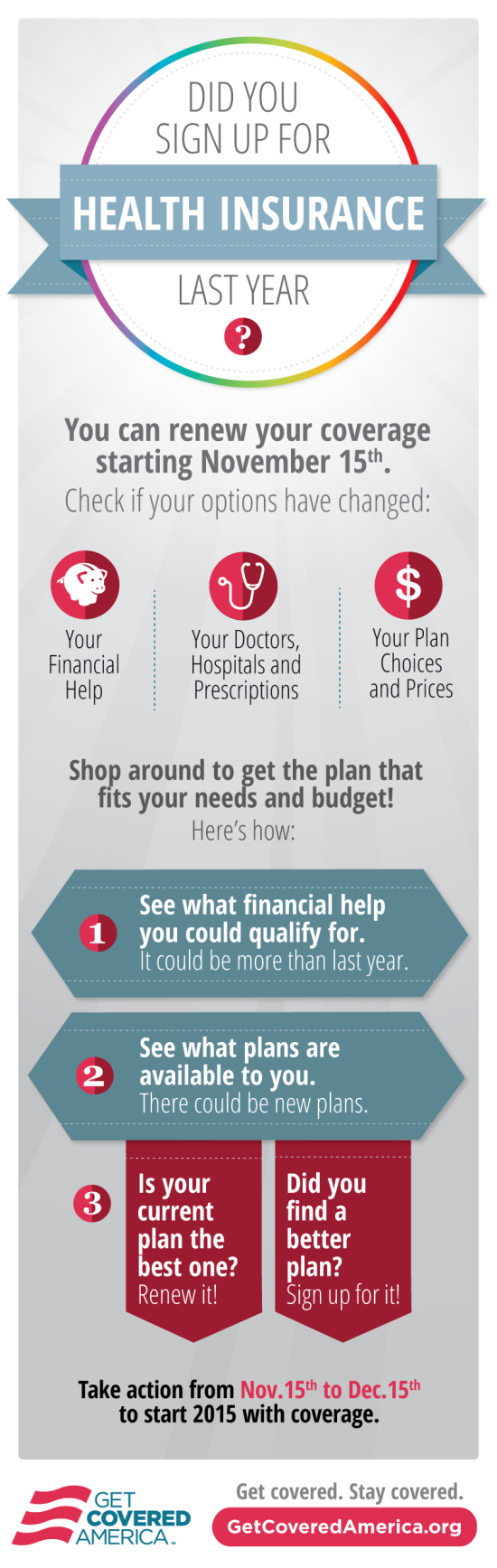 DID YOU SIGN UP FOR

HEALTH INSURANCE

LAST YEAR

?

You can renew your coverage starting November 15$^{th}$.

Check if your options have changed:

Your Financial Help

Your Doctors, Hospitals and Prescriptions

$

Your Plan Choices and Prices

Shop around to get the plan that fits your needs and budget!

Here's how:

1 See what financial help you could qualify for. It could be more than last year.

2 See what plans are available to you. There could be new plans.

3 Is your current plan the best one? Renew it!

Did you find a better plan? Sign up for it!

Take action from Nov.15$^{th}$ to Dec.15$^{th}$ to start 2015 with coverage.

GET COVERED AMERICA

Get covered. Stay covered.

GetCoveredAmerica.org